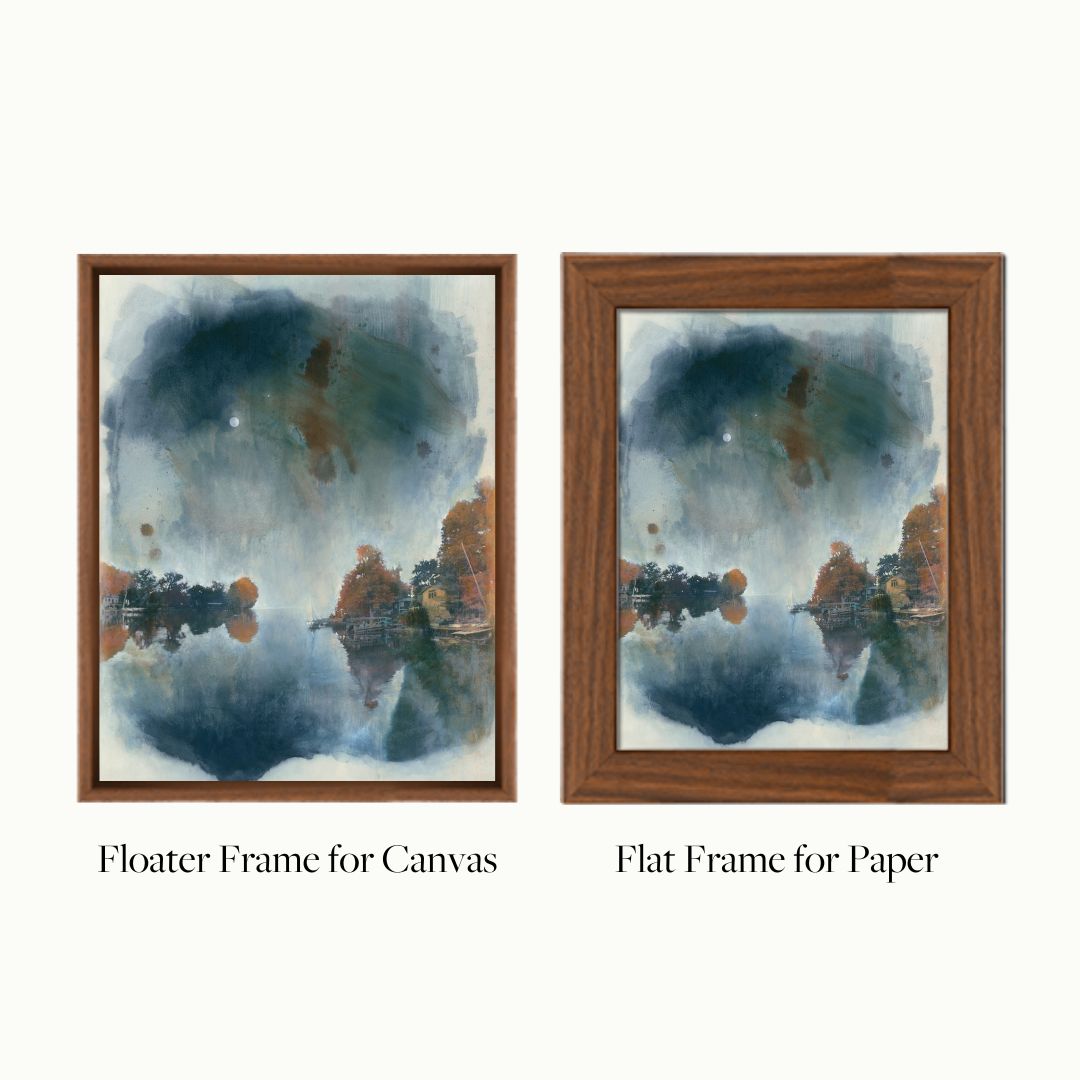 Floater Frame for Canvas

Flat Frame for Paper